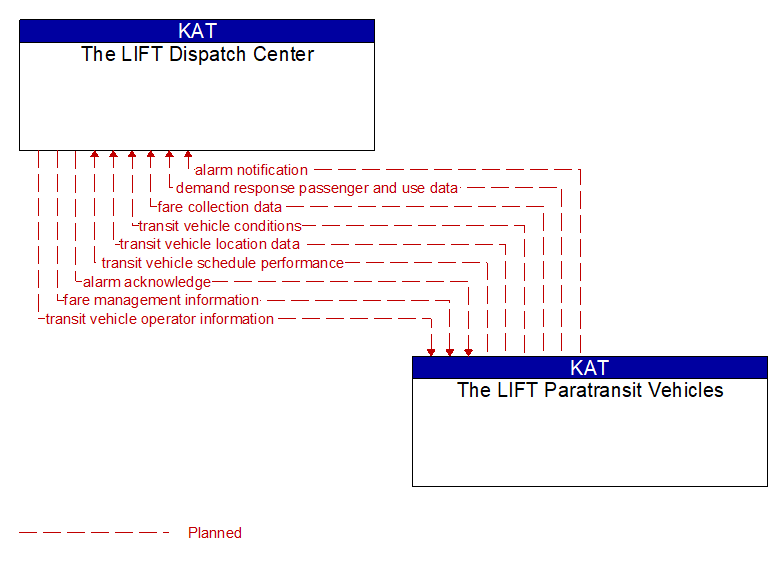 KAT
The LIFT Dispatch Center

alarm notification
demand response passenger and use data
fare collection data
transit vehicle conditions
transit vehicle location data
transit vehicle schedule performance
alarm acknowledge
fare management information
transit vehicle operator information

KAT
The LIFT Paratransit Vehicles

Planned